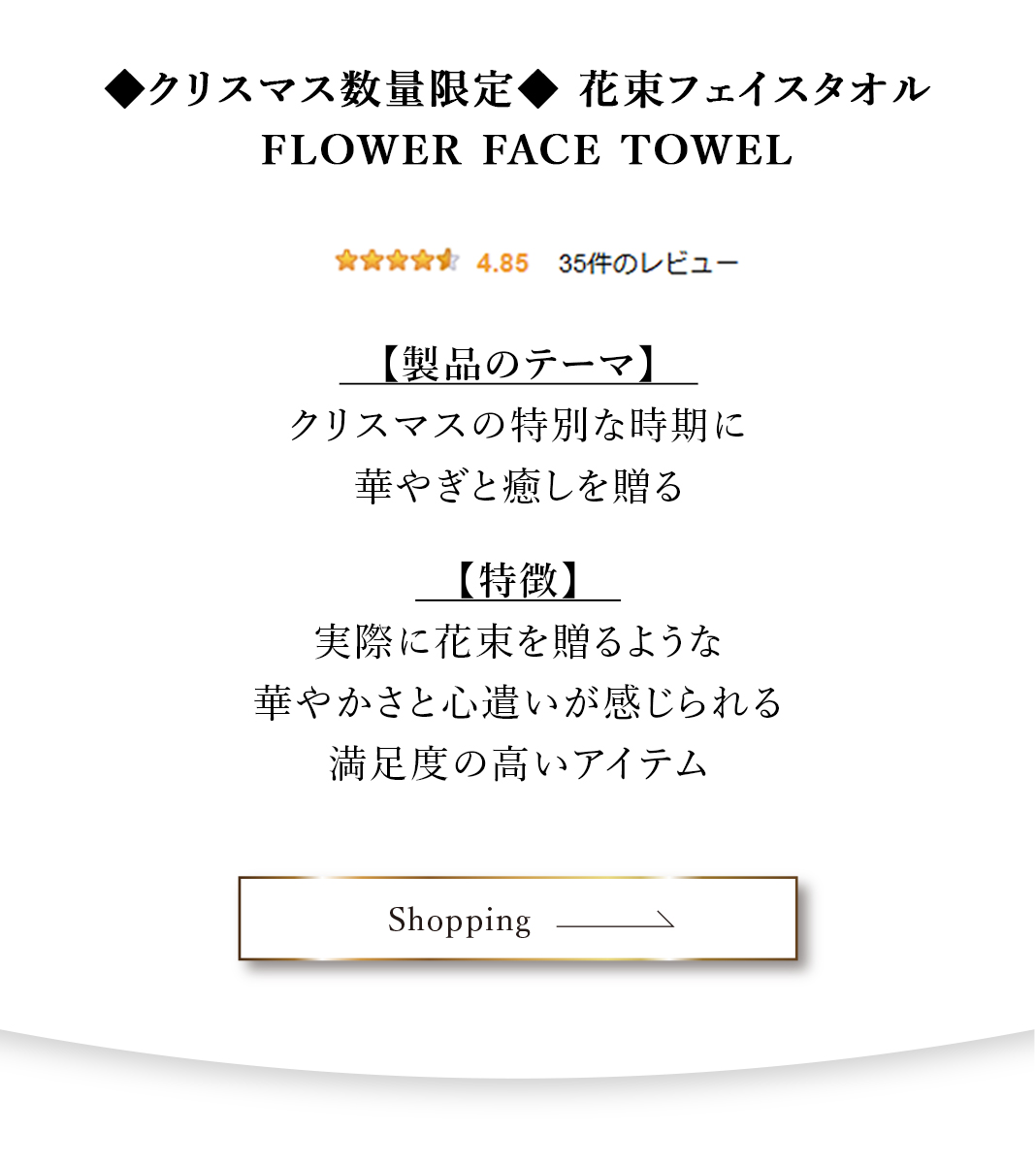 ◆クリスマス数量限定◆ 花束フェイスタオル
FLOWER FACE TOWEL

4.85 35件のレビュー

【製品のテーマ】
クリスマスの特別な時期に
華やぎと癒しを贈る

【特徴】
実際に花束を贈るような
華やかさと心遣いが感じられる
満足度の高いアイテム

Shopping